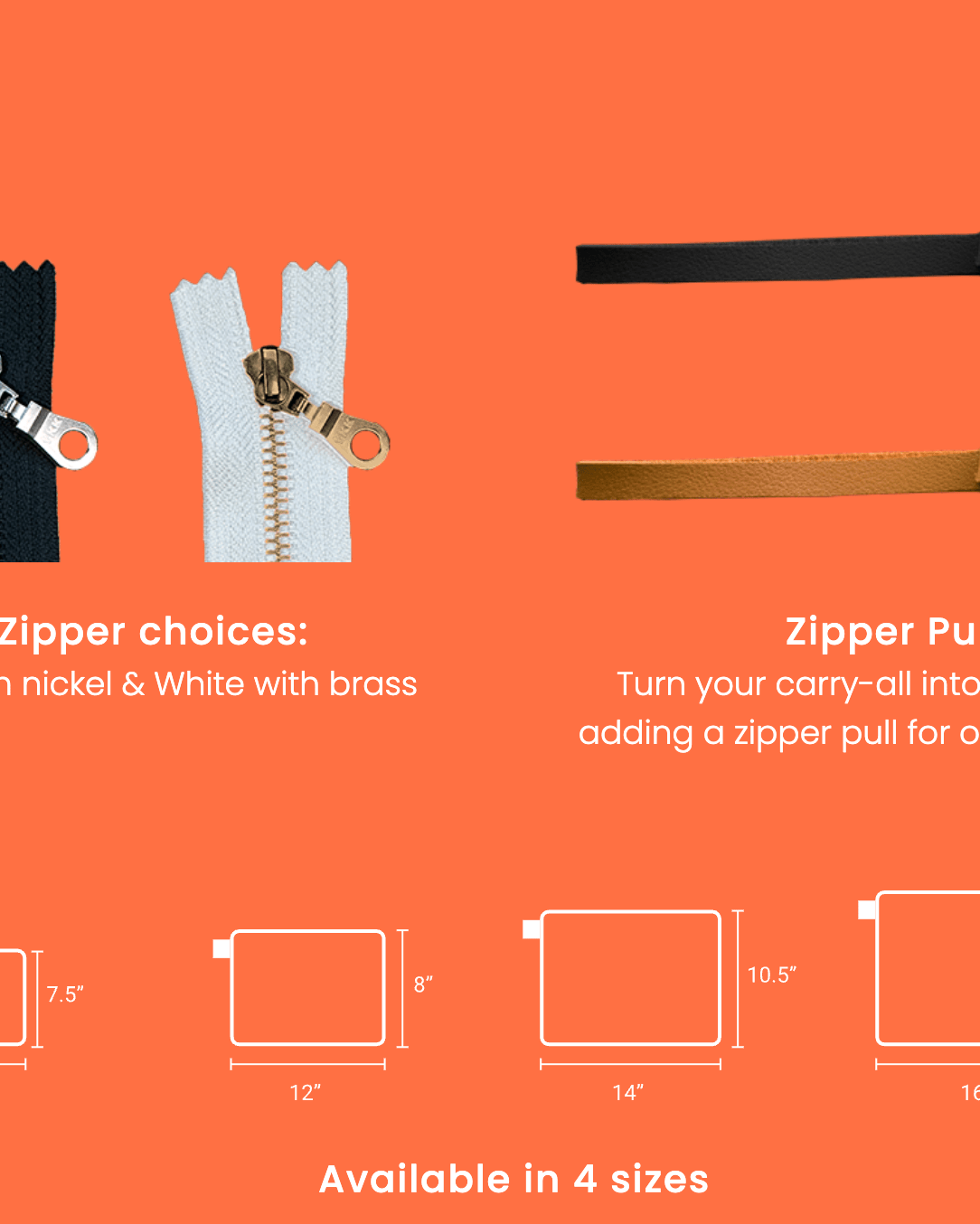 Zipper choices:
n nickel & White with brass

Zipper Pu
Turn your carry-all into
adding a zipper pull for o

7.5”

8”

12”

10.5”

14”

16

Available in 4 sizes